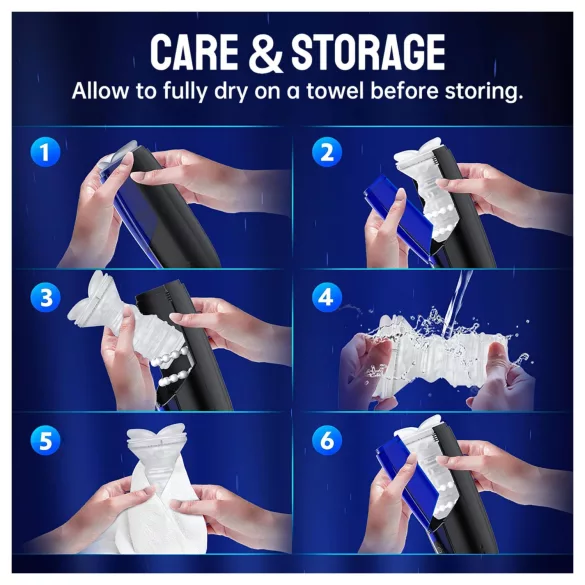 CARE & STORAGE
Allow to fully dry on a towel before storing.

1

2

3

4

5

6